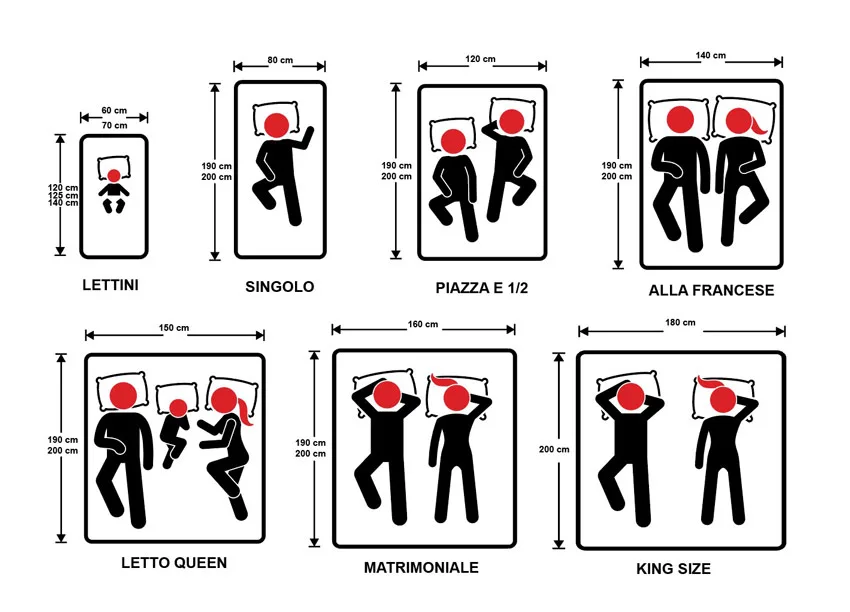 60 cm
70 cm

120 cm
125 cm
140 cm

LETTINI

80 cm

190 cm
200 cm

SINGOLO

120 cm

190 cm
200 cm

PIAZZA E 1/2

140 cm

190 cm
200 cm

ALLA FRANCESE

150 cm

190 cm
200 cm

LETTO QUEEN

160 cm

190 cm
200 cm

MATRIMONIALE

180 cm

200 cm

KING SIZE